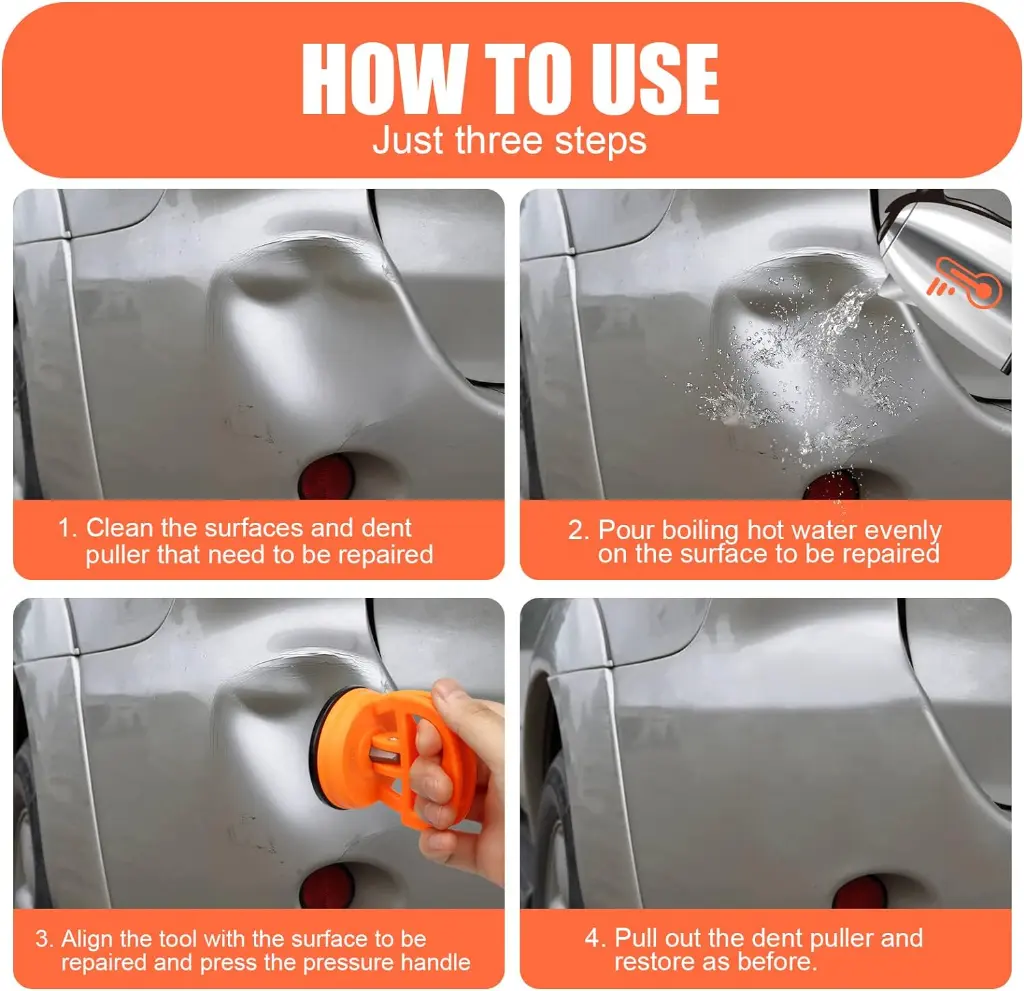 HOW TO USE
Just three steps

1. Clean the surfaces and dent puller that need to be repaired

2. Pour boiling hot water evenly on the surface to be repaired

3. Align the tool with the surface to be repaired and press the pressure handle

4. Pull out the dent puller and restore as before.