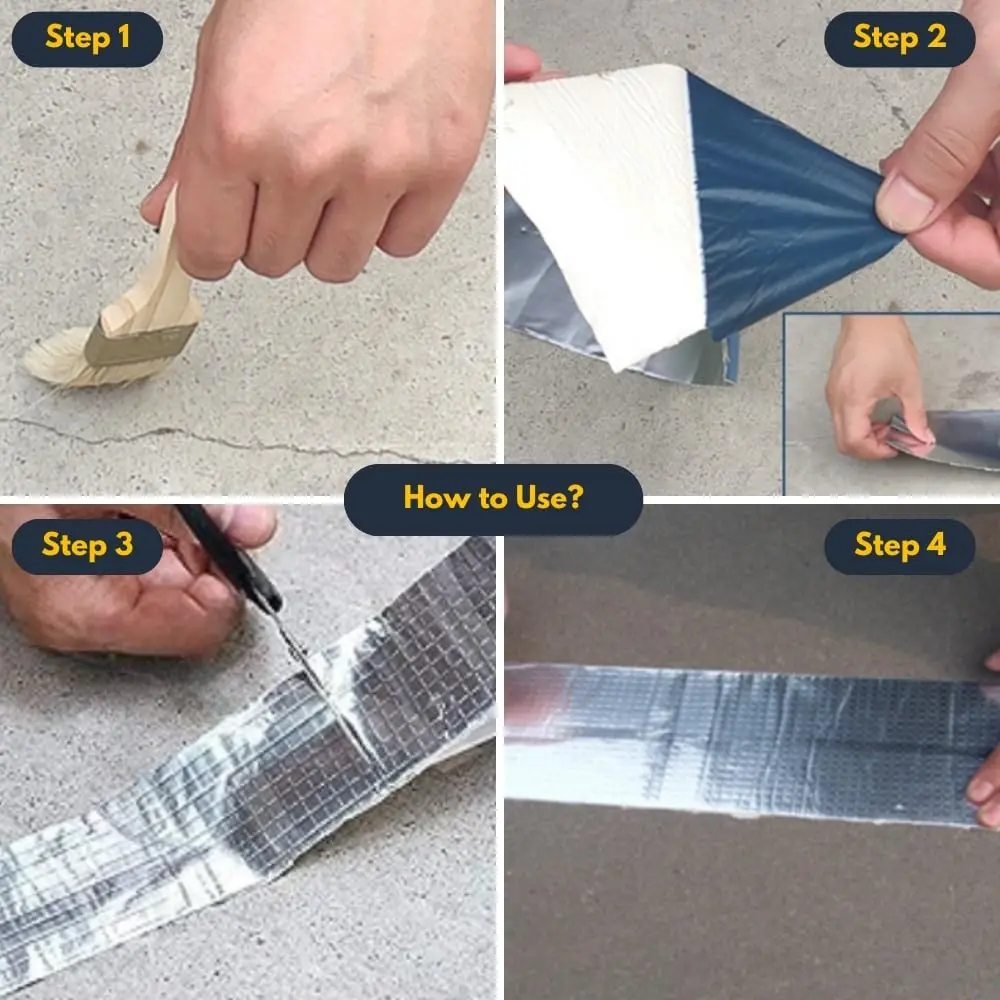 Step 1

Step 2

How to Use?

Step 3

Step 4