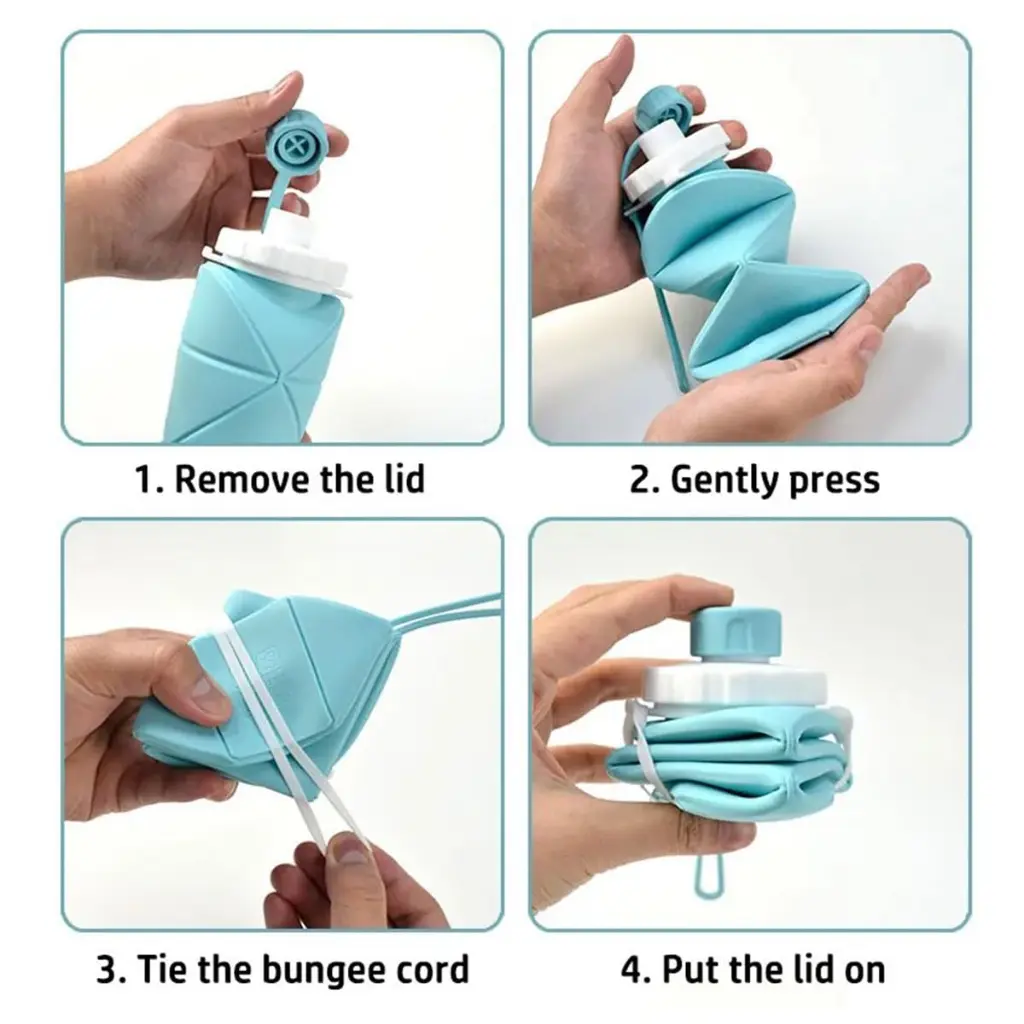 1. Remove the lid

2. Gently press

3. Tie the bungee cord

4. Put the lid on